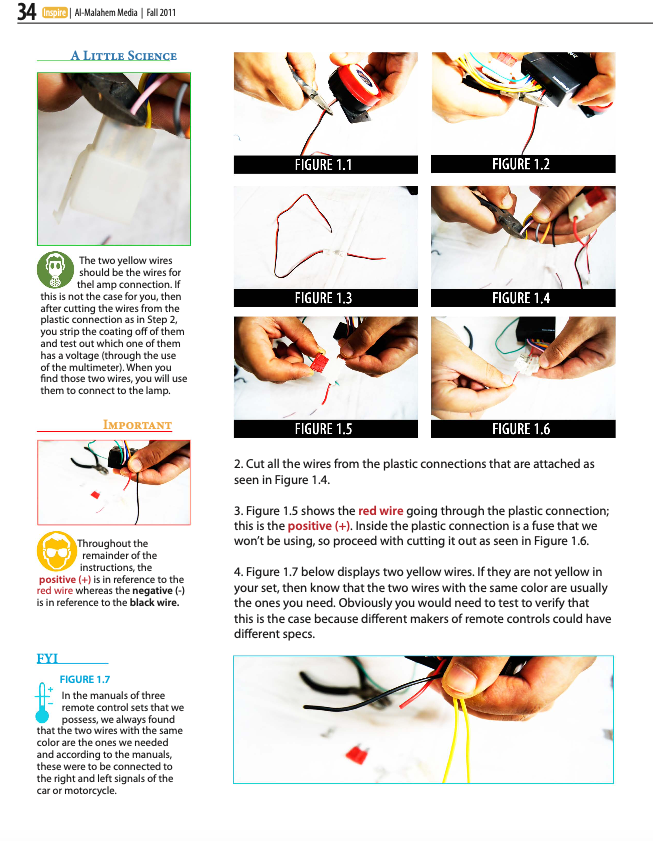 34 Inspire | Al-Malahem Media | Fall 2011

A Little Science

The two yellow wires should be the wires for thel amp connection. If this is not the case for you, then after cutting the wires from the plastic connection as in Step 2, you strip the coating off of them and test out which one of them has a voltage (through the use of the multimeter). When you find those two wires, you will use them to connect to the lamp.

Important

Throughout the remainder of the instructions, the positive (+) is in reference to the red wire whereas the negative (-) is in reference to the black wire.

FYI

FIGURE 1.7

In the manuals of three remote control sets that we possess, we always found that the two wires with the same color are the ones we needed and according to the manuals, these were to be connected to the right and left signals of the car or motorcycle.

FIGURE 1.1

FIGURE 1.2

FIGURE 1.3

FIGURE 1.4

FIGURE 1.5

FIGURE 1.6

2. Cut all the wires from the plastic connections that are attached as seen in Figure 1.4.

3. Figure 1.5 shows the red wire going through the plastic connection; this is the positive (+). Inside the plastic connection is a fuse that we won't be using, so proceed with cutting it out as seen in Figure 1.6.

4. Figure 1.7 below displays two yellow wires. If they are not yellow in your set, then know that the two wires with the same color are usually the ones you need. Obviously you would need to test to verify that this is the case because different makers of remote controls could have different specs.